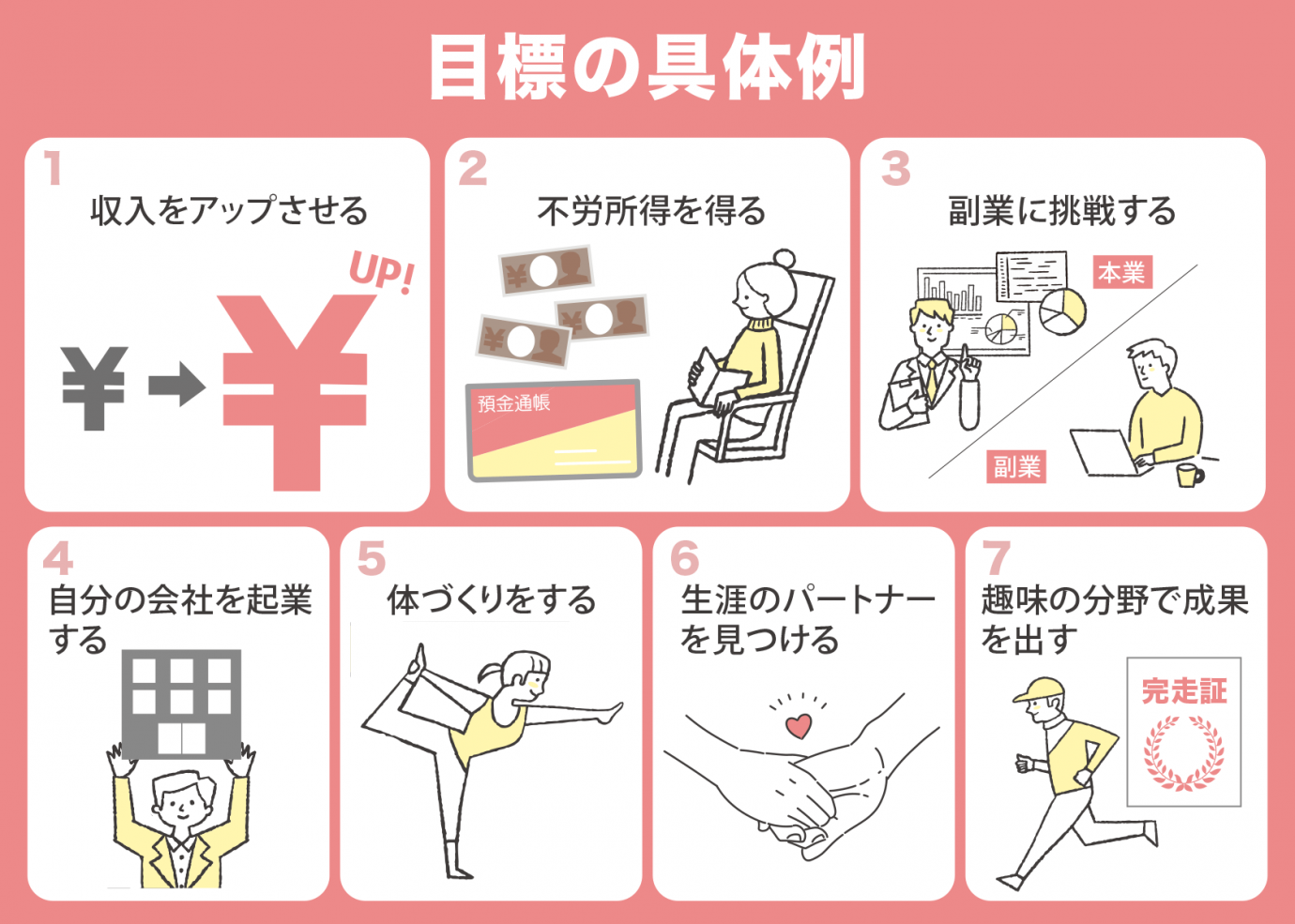 目標の具体例

1
収入をアップさせる
UP!
¥ → ¥

2
不労所得を得る
¥
¥
¥
預金通帳

3
副業に挑戦する
本業
副業

4
自分の会社を起業する

5
体づくりをする

6
生涯のパートナーを見つける

7
趣味の分野で成果を出す
完走証